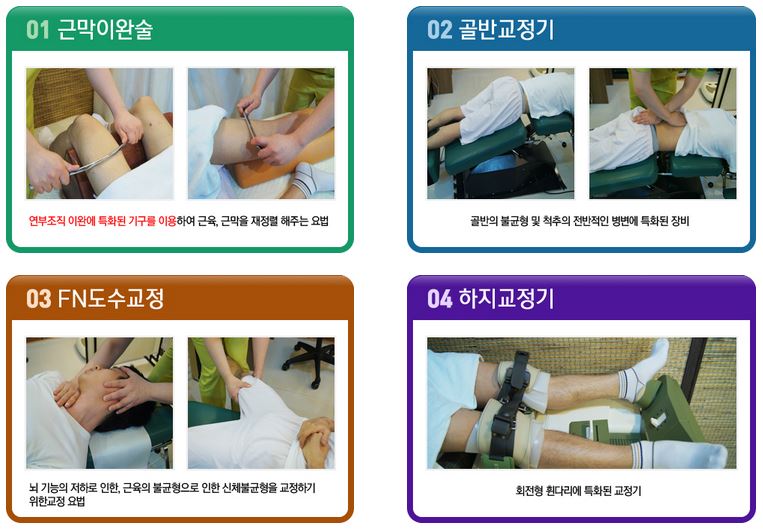 01 근막이완술

연부조직 이완에 특화된 기구를 이용하여 근육, 근막을 재정렬 해주는 요법

02 골반교정기

골반의 불균형 및 척추의 전반적인 병변에 특화된 장비

03 FN도수교정

뇌 기능의 저하로 인한, 근육의 불균형으로 인한 신체불균형을 교정하기 위한교정 요법

04 하지교정기

회전형 휜다리에 특화된 교정기